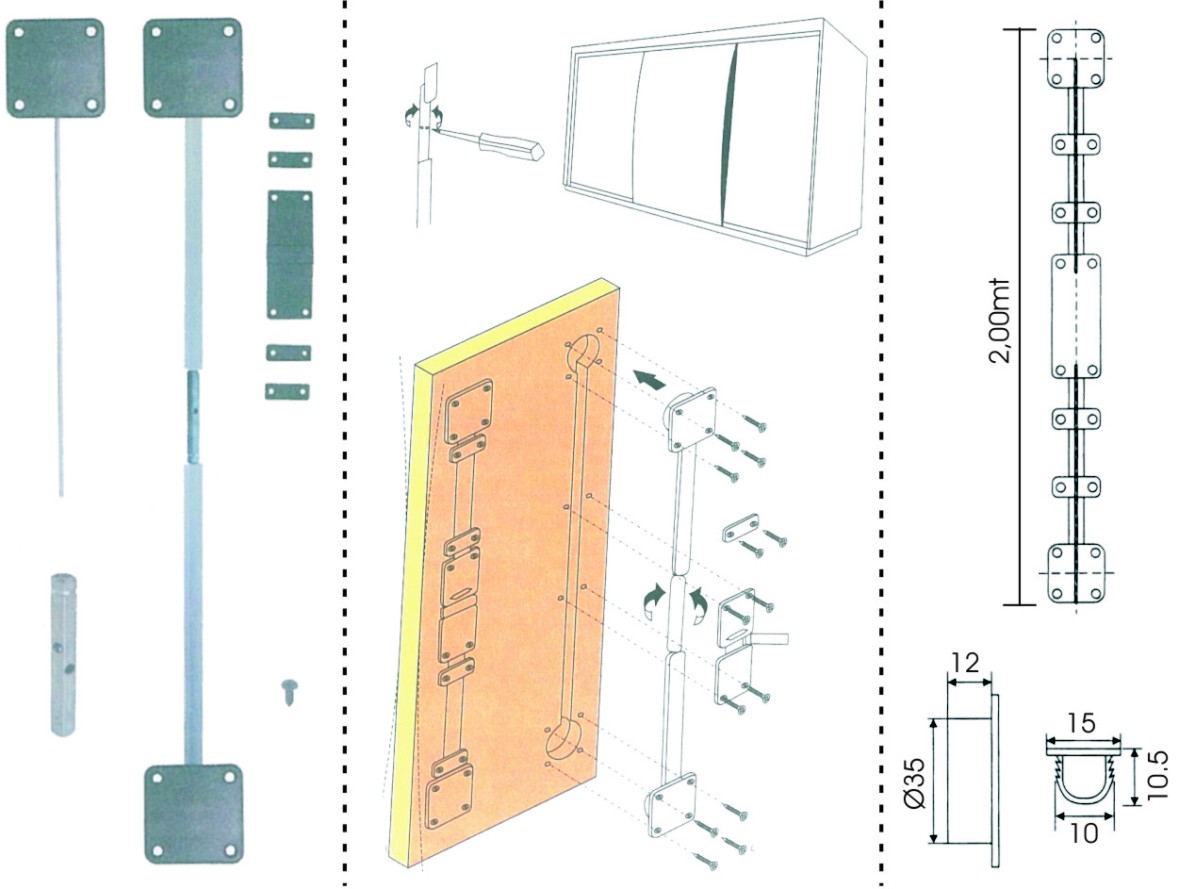 2,00mt

12

Ø35

15

10.5

10